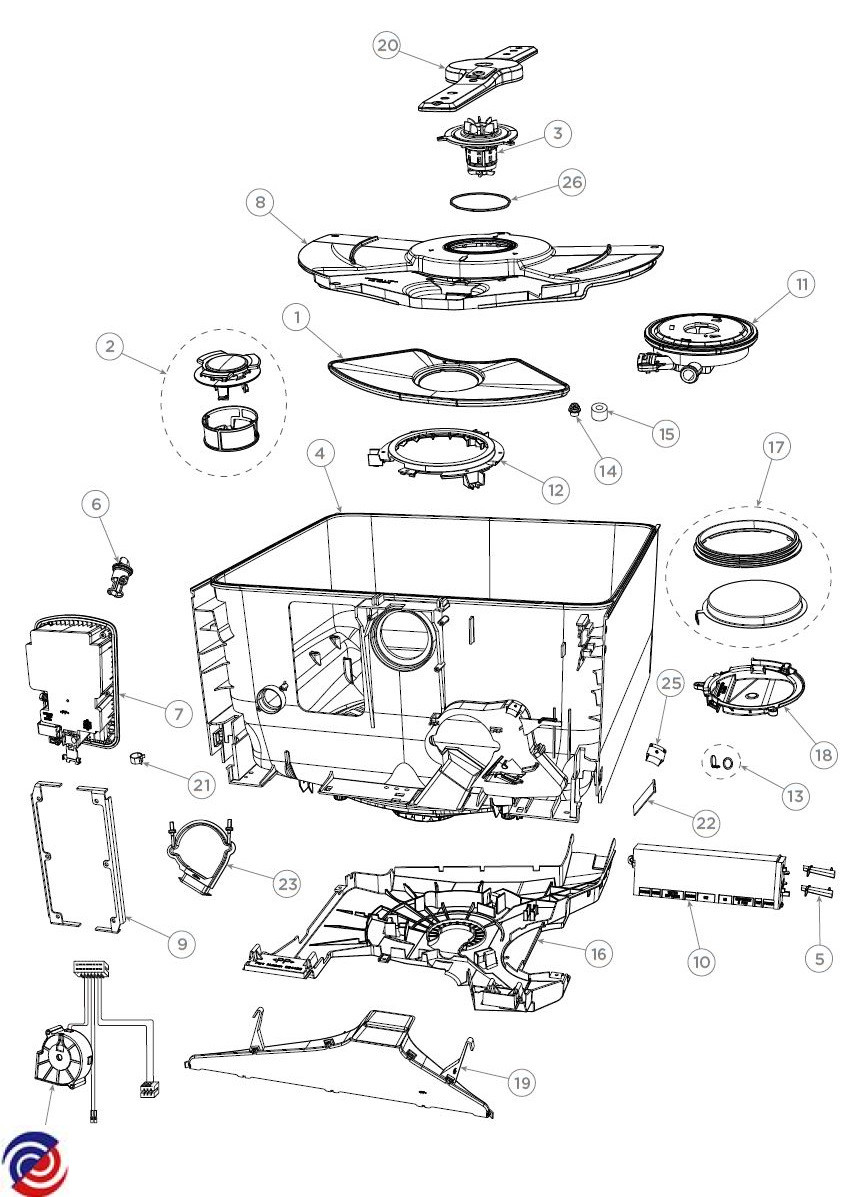 20
3
26
8
11
1
2
15
14
12
4
17
6
7
25
18
21
13
22
23
9
16
10
5
19